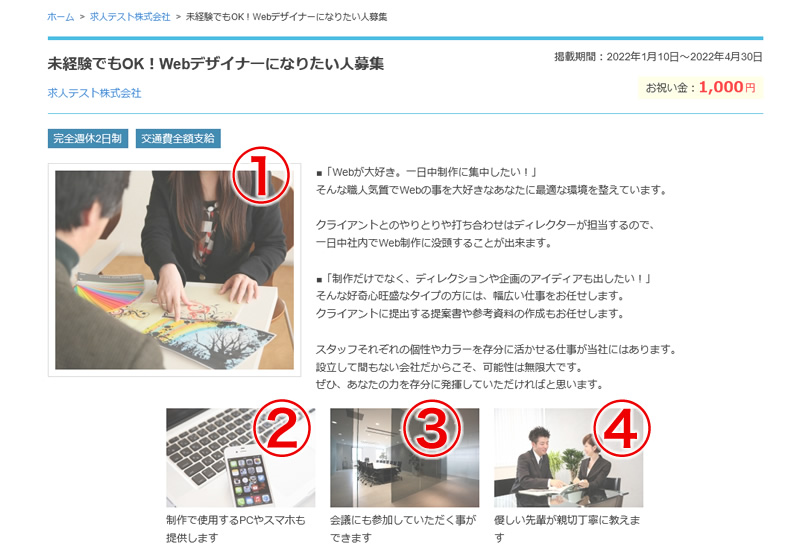 ホーム > 求人テスト株式会社 > 未経験でもOK！Webデザイナーになりたい人募集

未経験でもOK！Webデザイナーになりたい人募集

掲載期間：2022年1月10日～2022年4月30日

求人テスト株式会社

お祝い金：1,000円

完全週休2日制　交通費全額支給

①

■「Webが大好き。一日中制作に集中したい！」
そんな職人気質でWebの事を大好きなあなたに最適な環境を整えています。

クライアントとのやりとりや打ち合わせはディレクターが担当するので、
一日中社内でWeb制作に没頭することが出来ます。

■「制作だけでなく、ディレクションや企画のアイディアも出したい！」
そんな好奇心旺盛なタイプの方には、幅広い仕事をお任せします。
クライアントに提出する提案書や参考資料の作成もお任せします。

スタッフそれぞれの個性やカラーを存分に活かせる仕事が当社にはあります。
設立して間もない会社だからこそ、可能性は無限大です。
ぜひ、あなたの力を存分に発揮していただければと思います。

②

制作で使用するPCやスマホも提供します

③

会議にも参加していただく事ができます

④

優しい先輩が親切丁寧に教えます